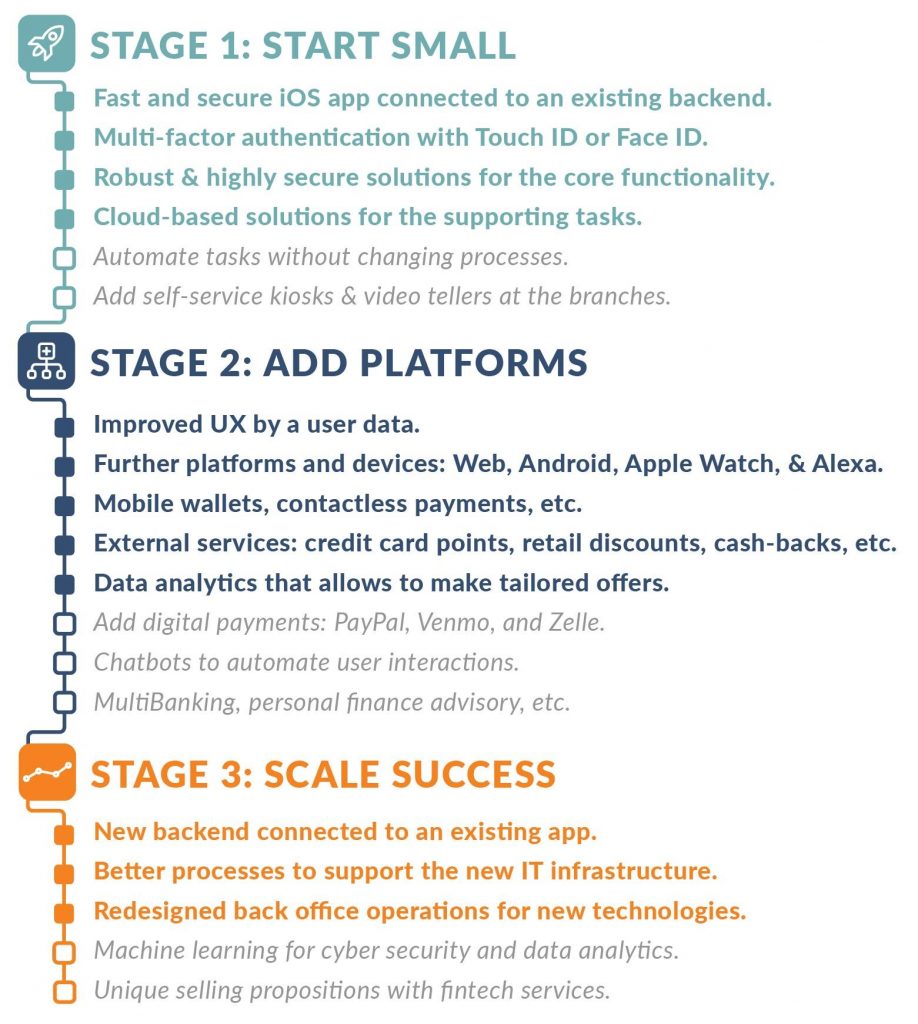 STAGE 1: START SMALL

Fast and secure iOS app connected to an existing backend.
Multi-factor authentication with Touch ID or Face ID.
Robust & highly secure solutions for the core functionality.
Cloud-based solutions for the supporting tasks.
Automate tasks without changing processes.
Add self-service kiosks & video tellers at the branches.

STAGE 2: ADD PLATFORMS

Improved UX by a user data.
Further platforms and devices: Web, Android, Apple Watch, & Alexa.
Mobile wallets, contactless payments, etc.
External services: credit card points, retail discounts, cash-backs, etc.
Data analytics that allows to make tailored offers.
Add digital payments: PayPal, Venmo, and Zelle.
Chatbots to automate user interactions.
MultiBanking, personal finance advisory, etc.

STAGE 3: SCALE SUCCESS

New backend connected to an existing app.
Better processes to support the new IT infrastructure.
Redesigned back office operations for new technologies.
Machine learning for cyber security and data analytics.
Unique selling propositions with fintech services.